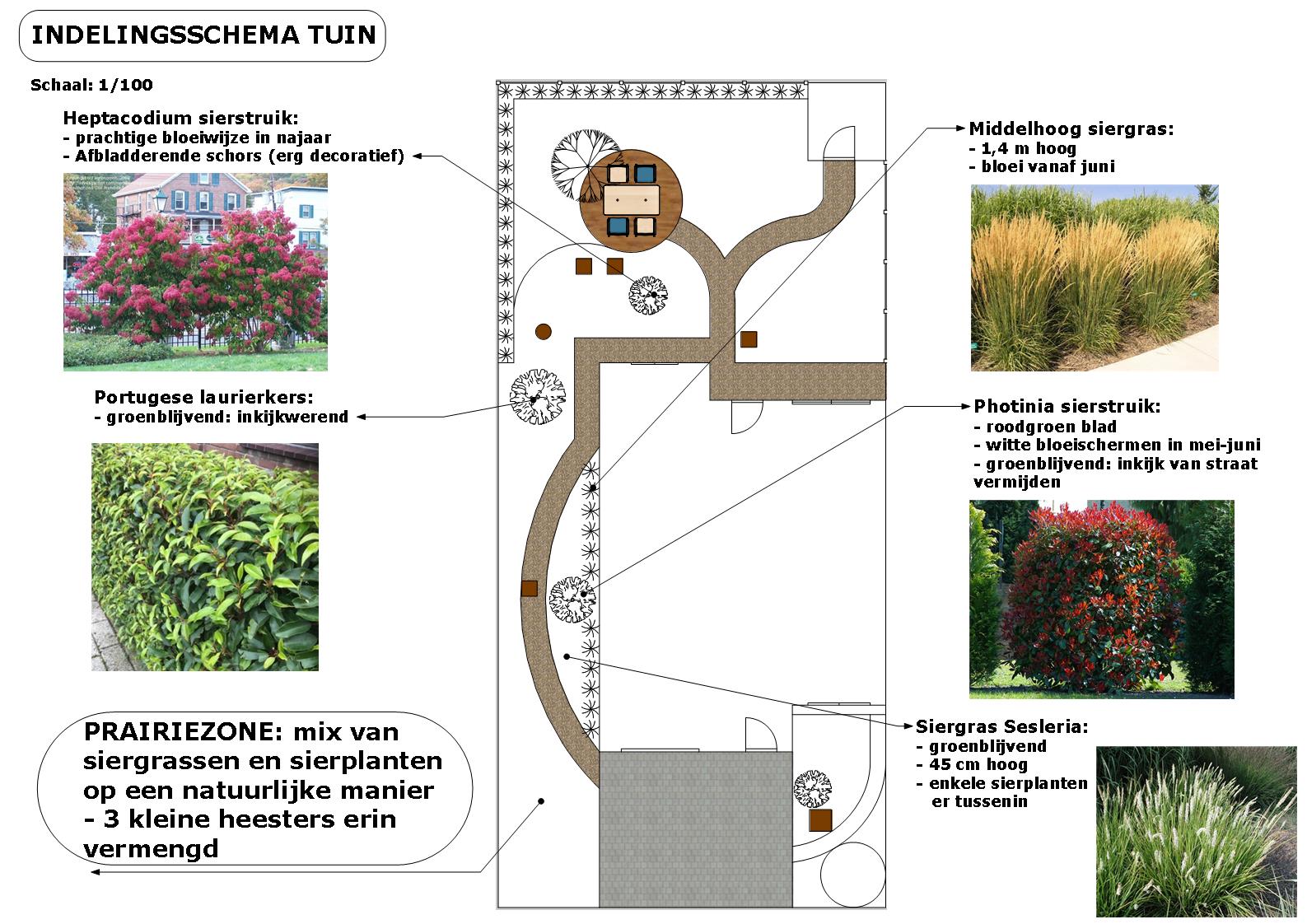 INDELINGSSCHEMA TUIN

Schaal: 1/100

Heptacodium sierstruik:
- prachtige bloeiwijze in najaar
- Afbladderende schors (erg decoratief)

Portugese laurierkers:
- groenblijvend: inkijkwerend

PRAIRIEZONE: mix van siergrassen en sierplanten op een natuurlijke manier
- 3 kleine heesters erin vermengd

Middelhoog siergras:
- 1,4 m hoog
- bloei vanaf juni

Photinia sierstruik:
- roodgroen blad
- witte bloeischermen in mei-juni
- groenblijvend: inkijk van straat vermijden

Siergras Sesleria:
- groenblijvend
- 45 cm hoog
- enkele sierplanten er tussenin