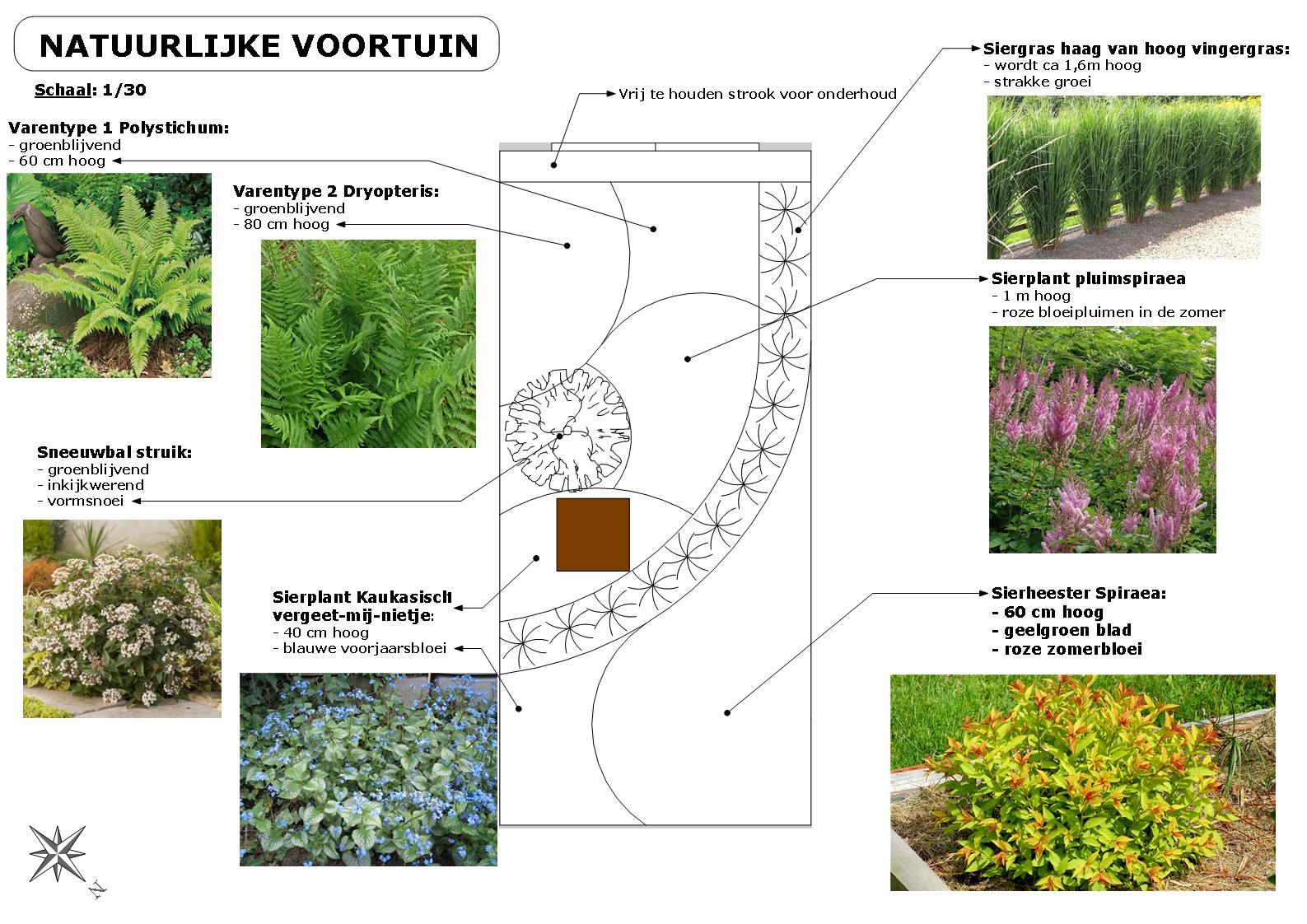 NATUURLIJKE VOORTUIN

Schaal: 1/30

Varentype 1 Polystichum:
- groenblijvend
- 60 cm hoog

Varentype 2 Dryopteris:
- groenblijvend
- 80 cm hoog

Sneeuwbal struik:
- groenblijvend
- inkijkwerend
- vormsnoei

Sierplant Kaukasisch vergeet-mij-nietje:
- 40 cm hoog
- blauwe voorjaarsbloei

Vrij te houden strook voor onderhoud

Siergras haag van hoog vingergras:
- wordt ca 1,6m hoog
- strakke groei

Sierplant pluimspiraea
- 1 m hoog
- roze bloeipluimen in de zomer

Sierheester Spiraea:
- 60 cm hoog
- geelgroen blad
- roze zomerbloei

N