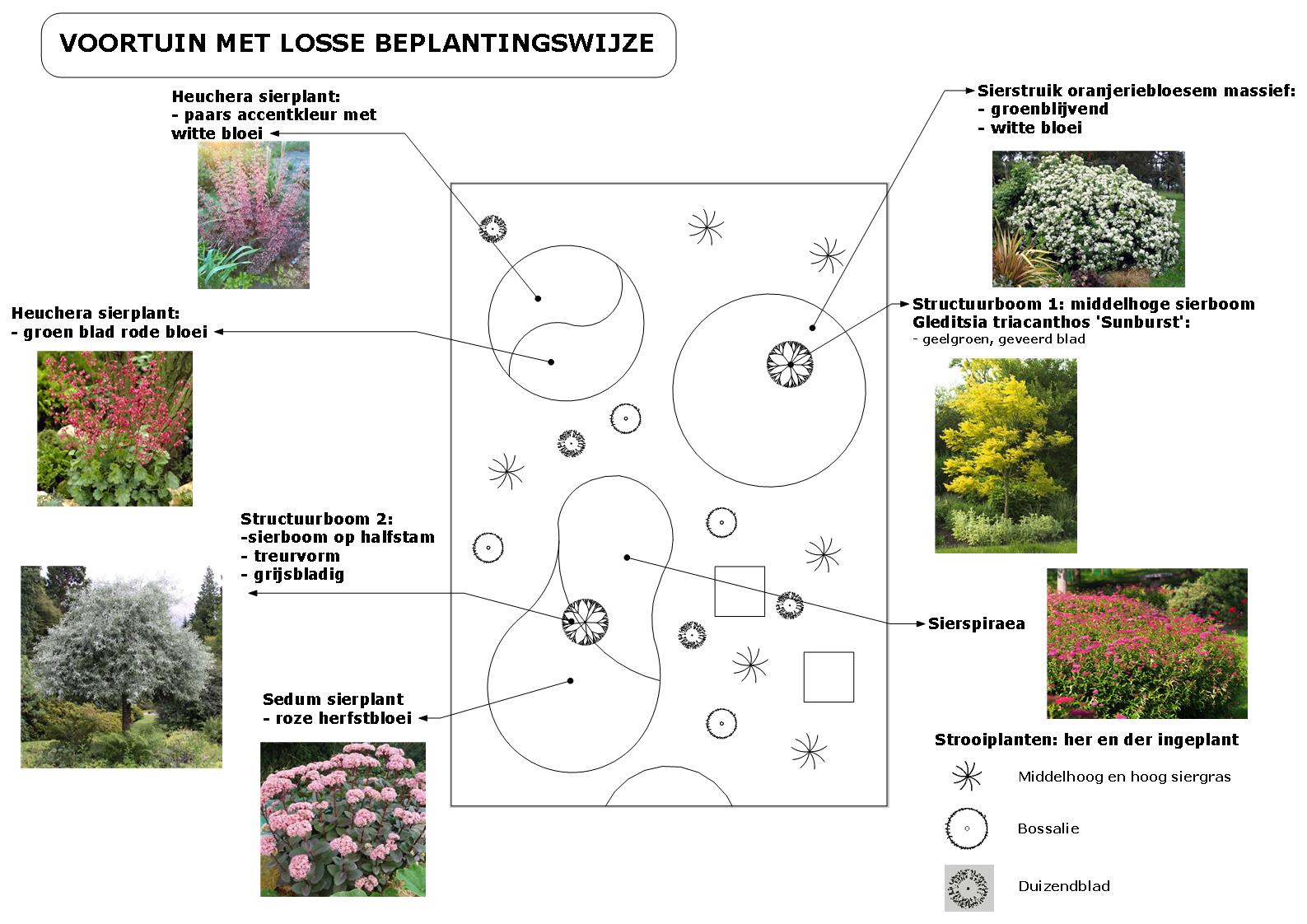 VOORTUIN MET LOSSE BEPLANTINGSWIJZE

Heuchera sierplant:
- paars accentkleur met witte bloei

Heuchera sierplant:
- groen blad rode bloei

Structuurboom 2:
-sierboom op halfstam
- treurvorm
- grijsbladig

Sedum sierplant
- roze herfstbloei

Sierstruik oranjeriebloesem massief:
- groenblijvend
- witte bloei

Structuurboom 1: middelhoge sierboom
Gleditsia triacanthos 'Sunburst':
- geelgroen, geveerd blad

Sierspiraea

Strooiplanten: her en der ingeplant

Middelhoog en hoog siergras

Bossalie

Duizendblad